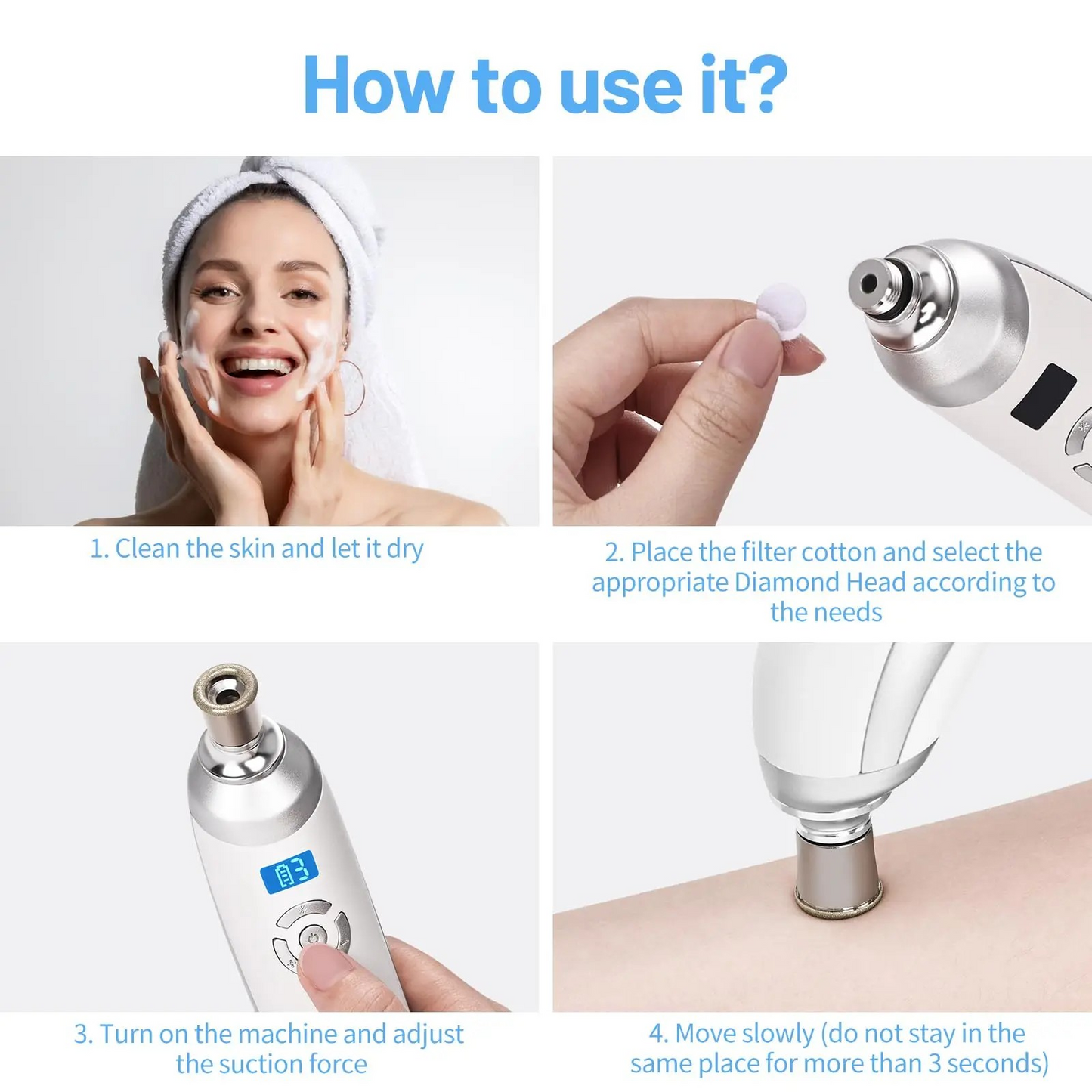 How to use it?

1. Clean the skin and let it dry

2. Place the filter cotton and select the appropriate Diamond Head according to the needs

3

3. Turn on the machine and adjust the suction force

4. Move slowly (do not stay in the same place for more than 3 seconds)